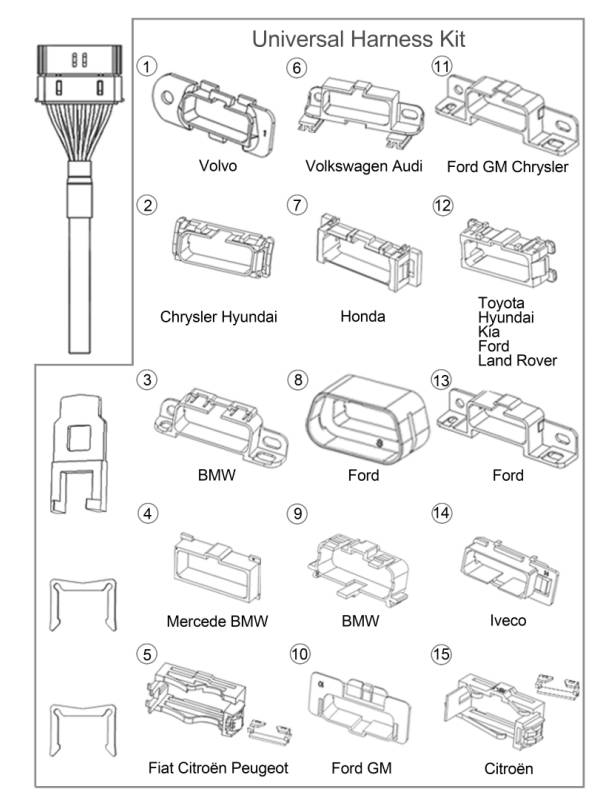 Universal Harness Kit

1
Volvo

6
Volkswagen Audi

11
Ford GM Chrysler

2
Chrysler Hyundai

7
Honda

12
Toyota
Hyundai
Kia
Ford
Land Rover

3
BMW

8
Ford

13
Ford

4
Mercede BMW

9
BMW

14
Iveco

5
Fiat Citroën Peugeot

10
Ford GM

15
Citroën